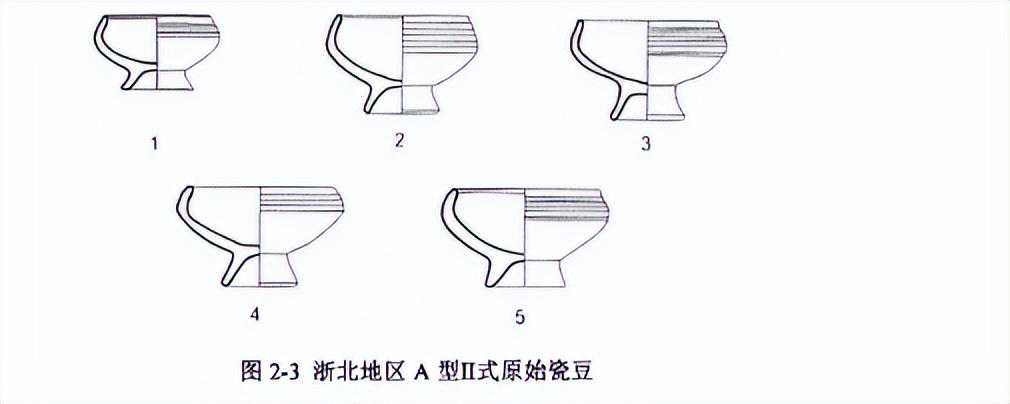 1

2

3

4

5

图 2-3 浙北地区 A 型II式原始瓷豆