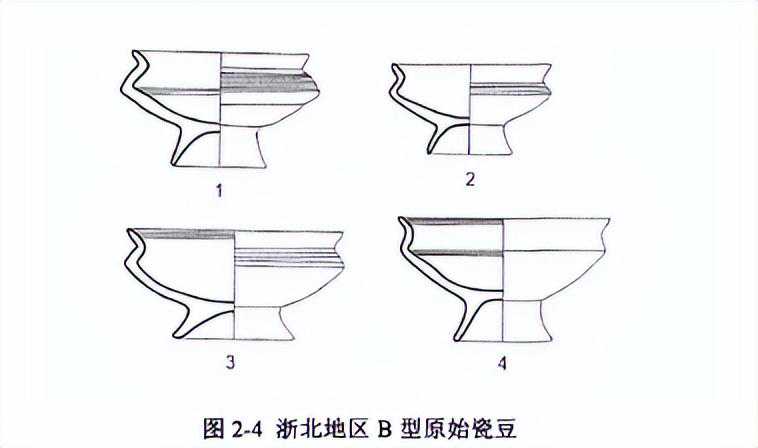 1

2

3

4

图 2-4 浙北地区 B 型原始瓷豆