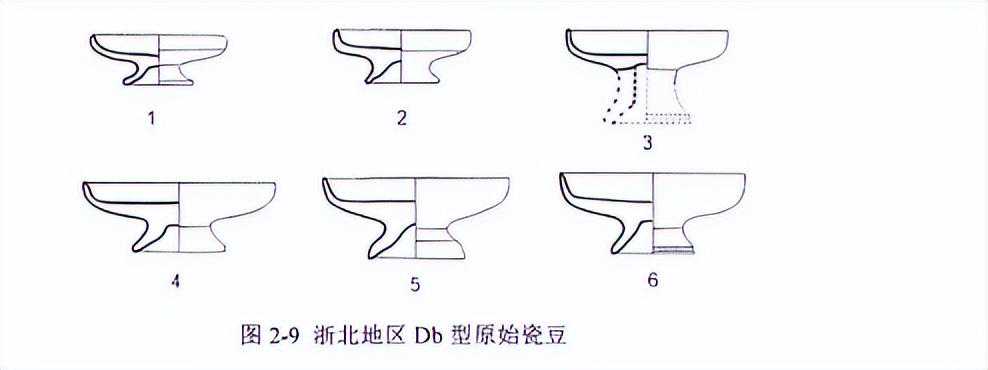 1

2

3

4

5

6

图 2-9 浙北地区 Db 型原始瓷豆